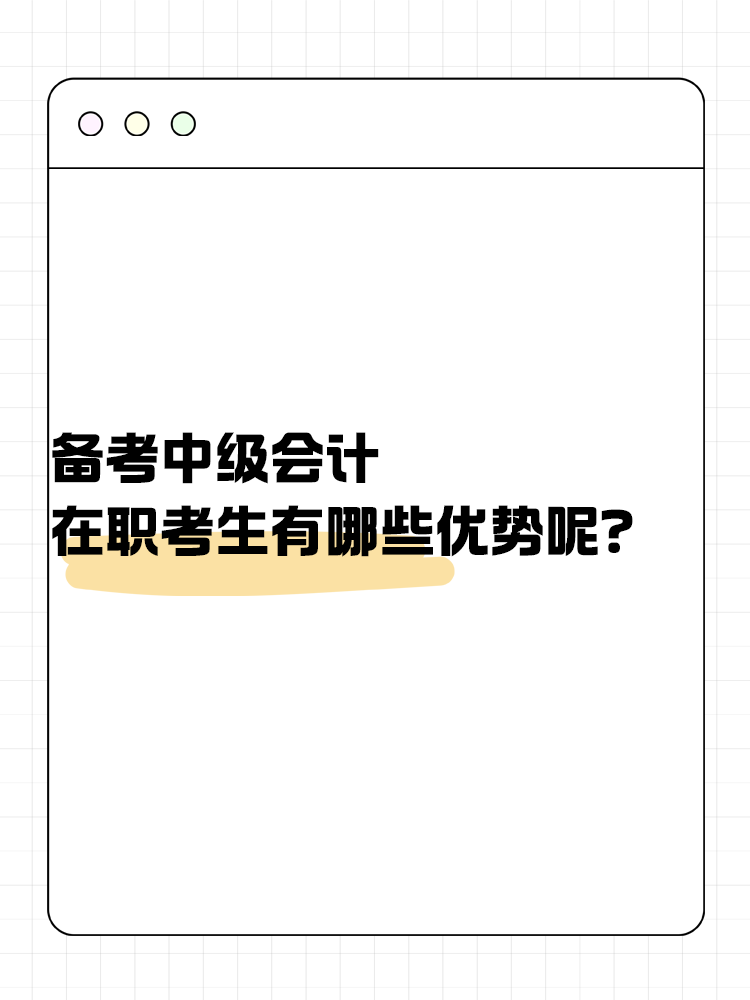 备考中级会计
在职考生有哪些优势呢?